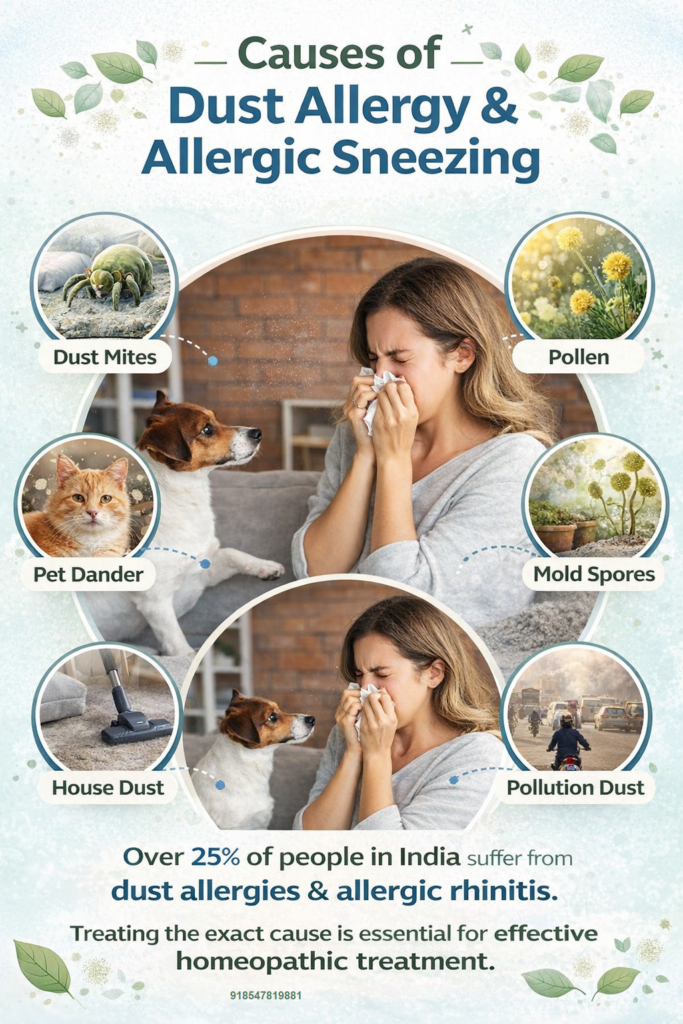 Causes of
Dust Allergy &
Allergic Sneezing

Dust Mites

Pollen

Pet Dander

Mold Spores

House Dust

Pollution Dust

Over 25% of people in India suffer from dust allergies & allergic rhinitis.

Treating the exact cause is essential for effective homeopathic treatment.

918547819881